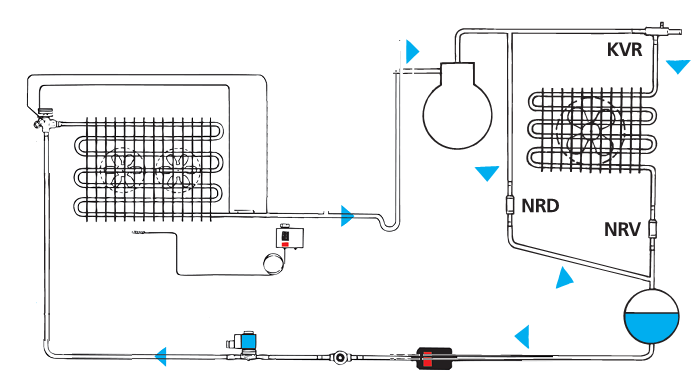 KVR
NRD
NRV